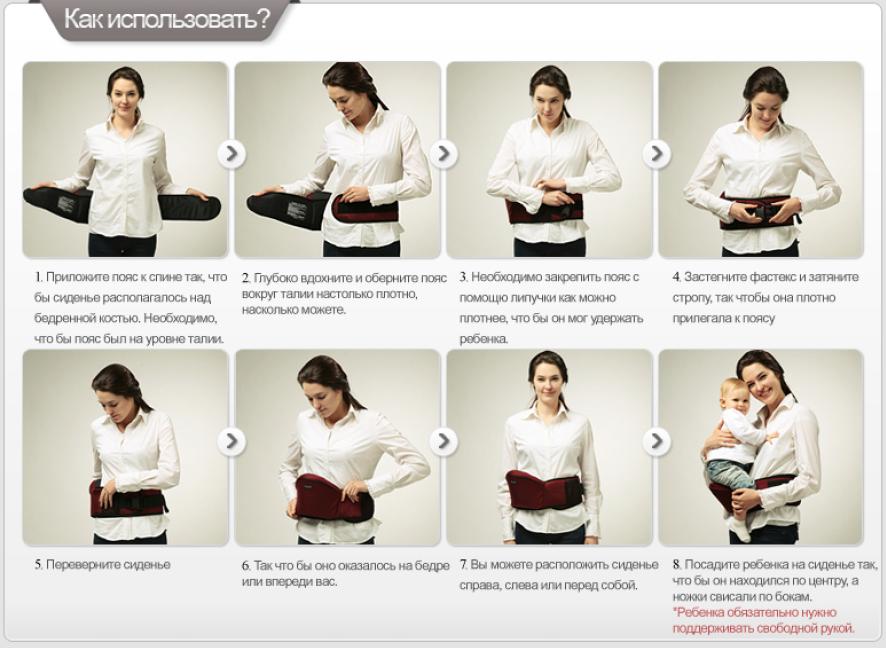 Как использовать?

1. Приложите пояс к спине так, что бы сиденье располагалось над бедренной костью. Необходимо, что бы пояс был на уровне талии.

2. Глубоко вдохните и оберните пояс вокруг талии настолько плотно, насколько можете.

3. Необходимо закрепить пояс с помощью липучки как можно плотнее, что бы он мог удержать ребенка.

4. Застегните фастекс и затяните стропу, так чтобы она плотно прилегала к поясу

5. Переверните сиденье

6. Так что бы оно оказалось на бедре или впереди вас.

7. Вы можете расположить сиденье справа, слева или перед собой.

8. Посадите ребенка на сиденье так, что бы он находился по центру, а ножки свисали по бокам.
*Ребенка обязательно нужно поддерживать свободной рукой.